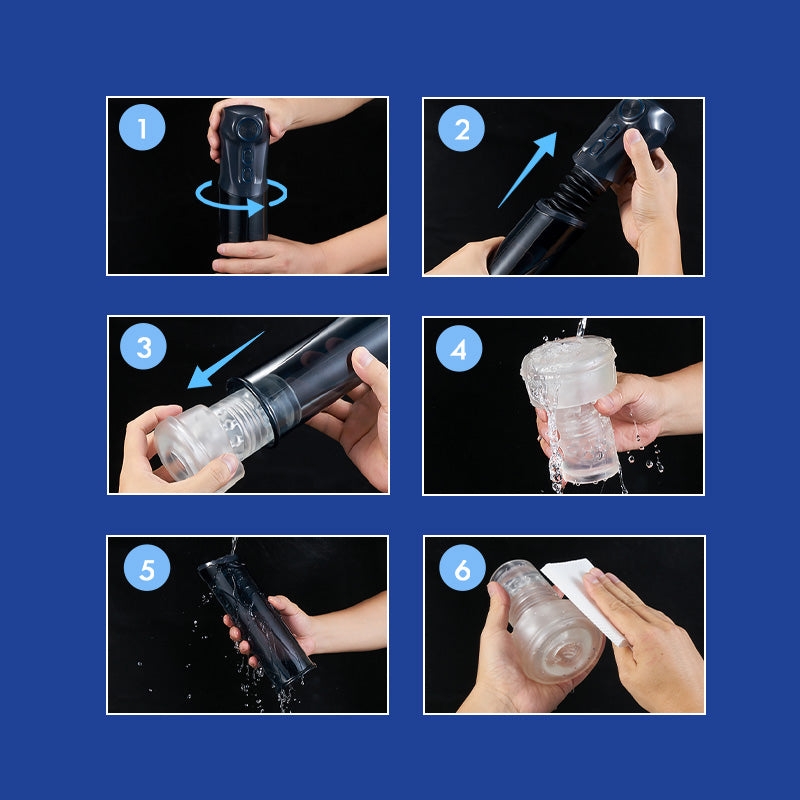 1

2

3

4

5

6